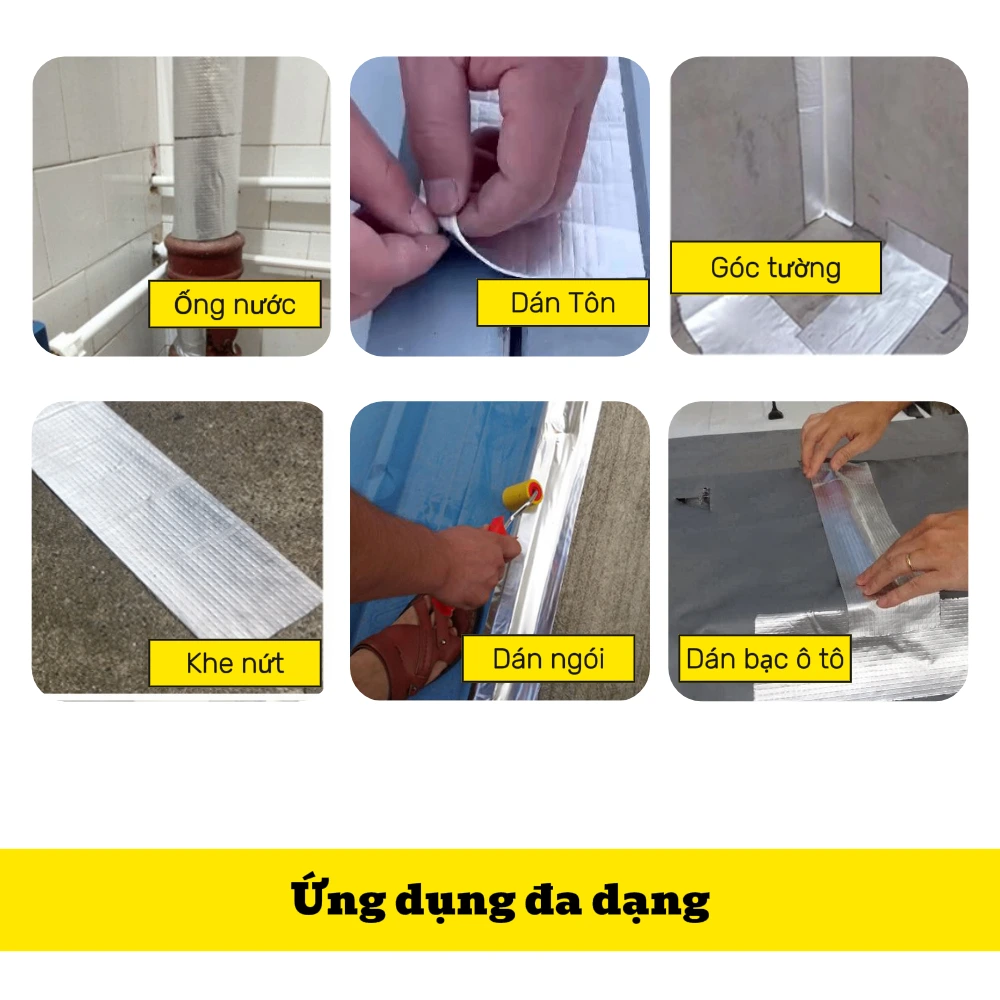 Ống nước

Dán Tôn

Góc tường

Khe nứt

Dán ngói

Dán bạc ô tô

Ứng dụng đa dạng